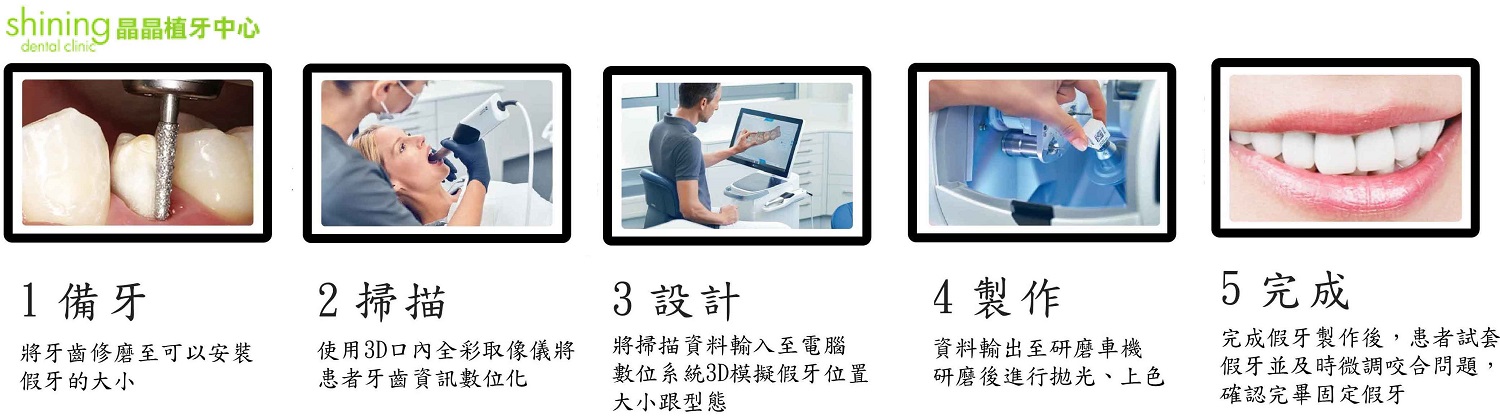 shining 晶晶植牙中心
dental clinic

1 備牙

將牙齒修磨至可以安裝假牙的大小

2 掃描

使用3D口內全彩取像儀將患者牙齒資訊數位化

3 設計

將掃描資料輸入至電腦數位系統3D模擬假牙位置大小跟型態

4 製作

資料輸出至研磨車機研磨後進行拋光、上色

5 完成

完成假牙製作後，患者試套假牙並及時微調咬合問題，確認完畢固定假牙